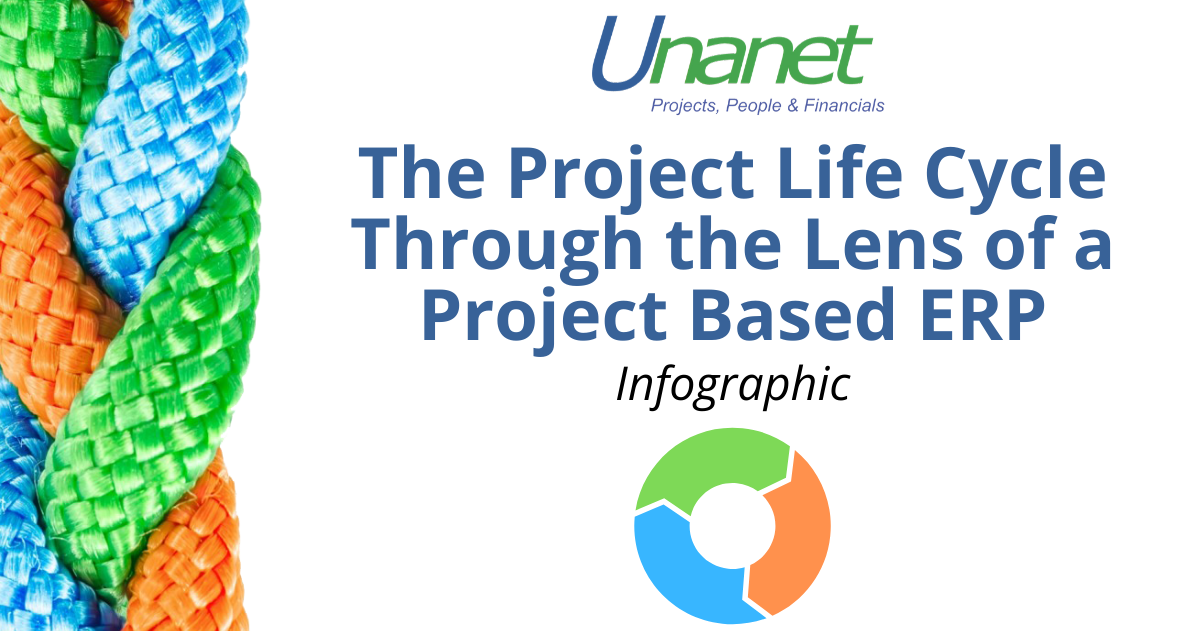 Unanet

Projects, People & Financials

The Project Life Cycle Through the Lens of a Project Based ERP

Infographic